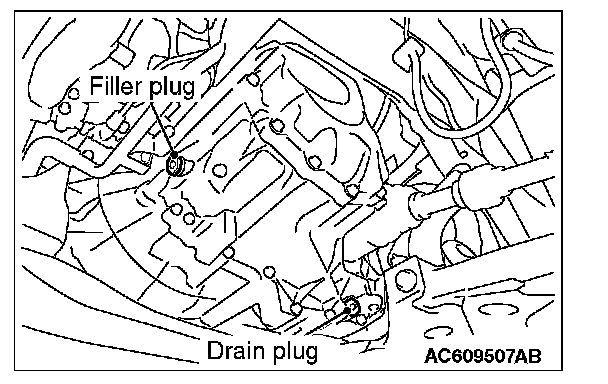 Filler plug

Drain plug

AC609507AB