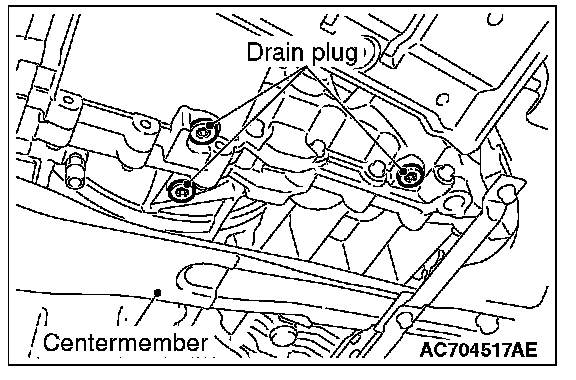 Drain plug

Centermember

AC704517AE