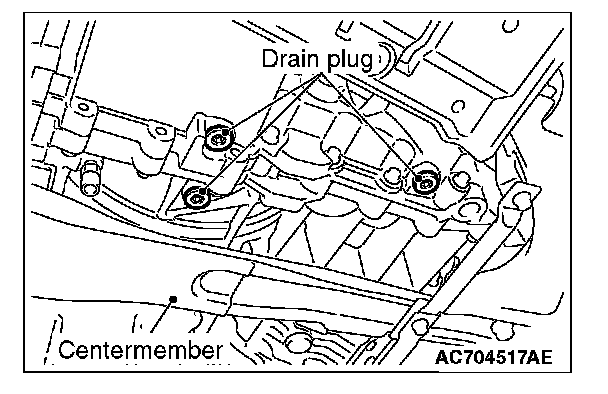 Drain plug

Centermember

AC704517AE