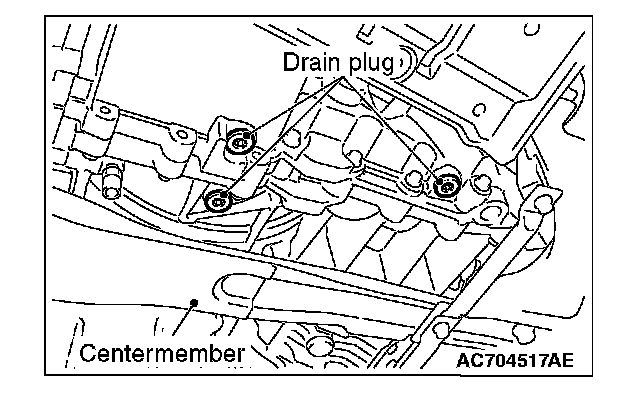 Drain plug

Centermember

AC704517AE