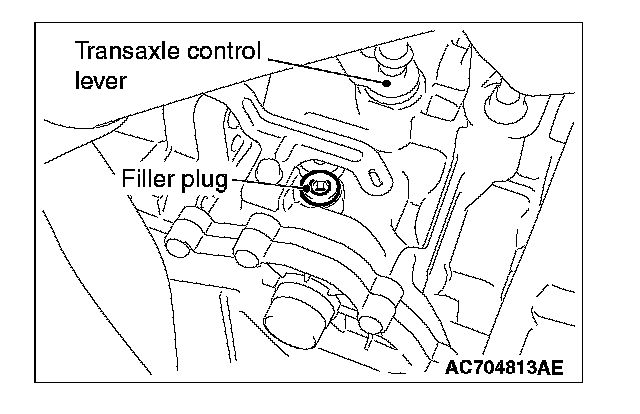 Transaxle control lever

Filler plug

AC704813AE