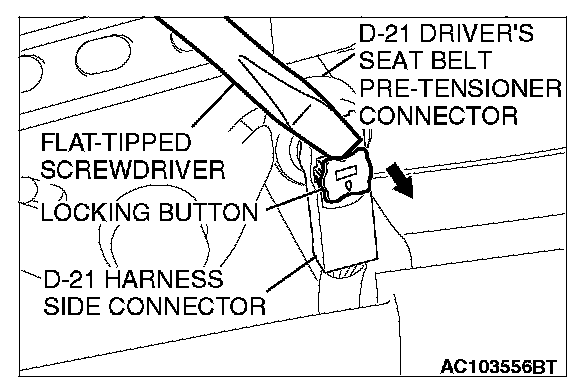 D-21 DRIVER'S SEAT BELT PRE-TENSIONER CONNECTOR

FLAT-TIPPED SCREWDRIVER

LOCKING BUTTON

D-21 HARNESS SIDE CONNECTOR

AC103556BT