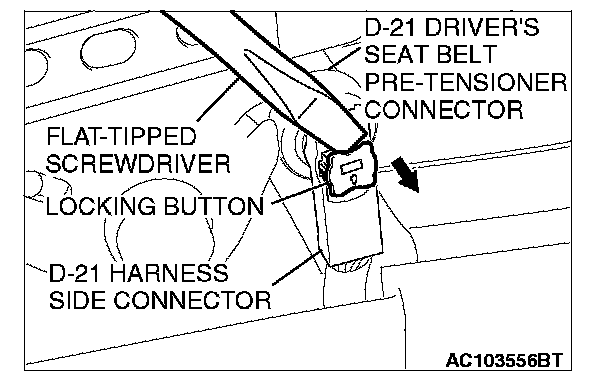 D-21 DRIVER'S SEAT BELT PRE-TENSIONER CONNECTOR

FLAT-TIPPED SCREWDRIVER

LOCKING BUTTON

D-21 HARNESS SIDE CONNECTOR

AC103556BT