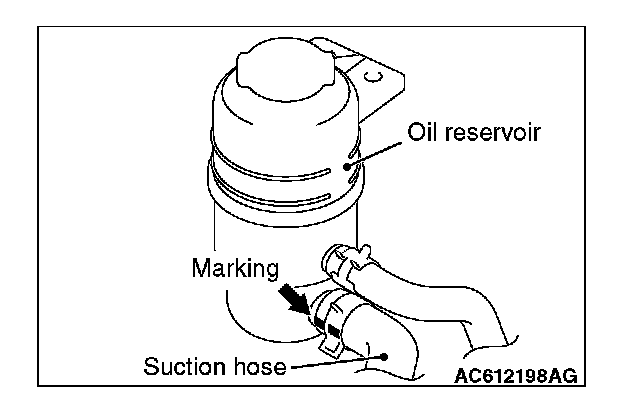 Oil reservoir

Marking

Suction hose

AC612198AG