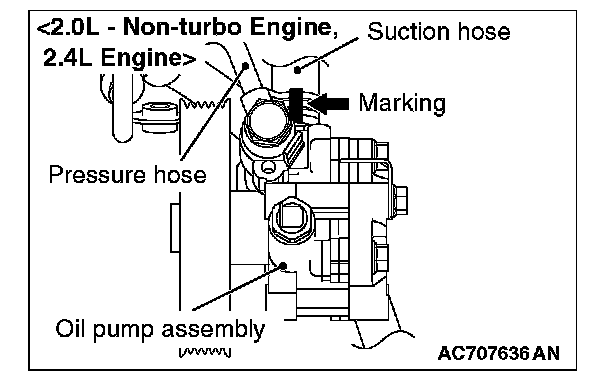 <2.0L - Non-turbo Engine, 2.4L Engine>

Suction hose

Marking

Pressure hose

Oil pump assembly

AC707636 AN