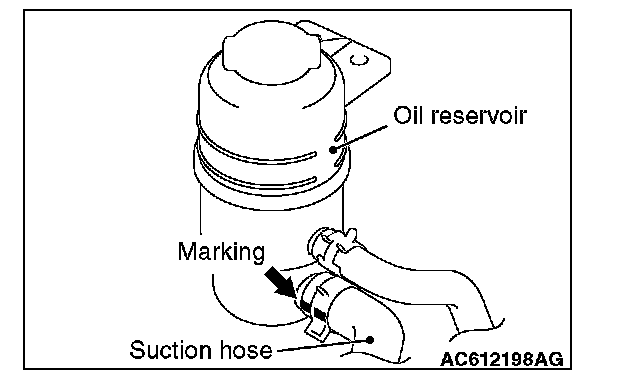 Oil reservoir

Marking

Suction hose

AC612198AG