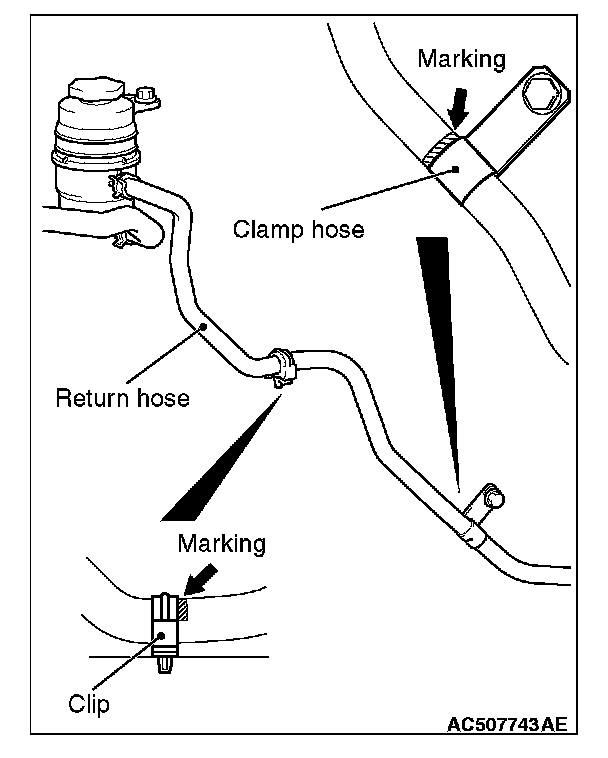 Marking

Clamp hose

Return hose

Marking

Clip

AC507743AE