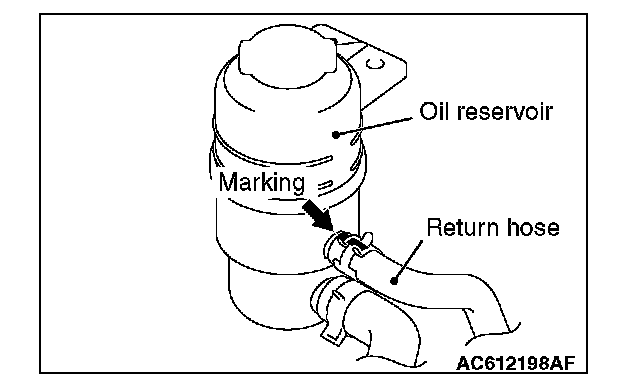 Oil reservoir

Marking

Return hose

AC612198AF