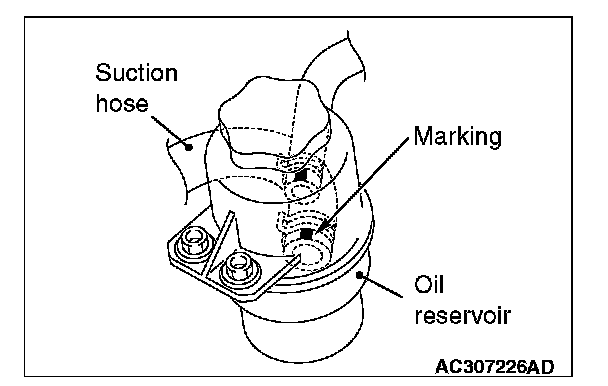 Suction hose

Marking

Oil reservoir

AC307226AD