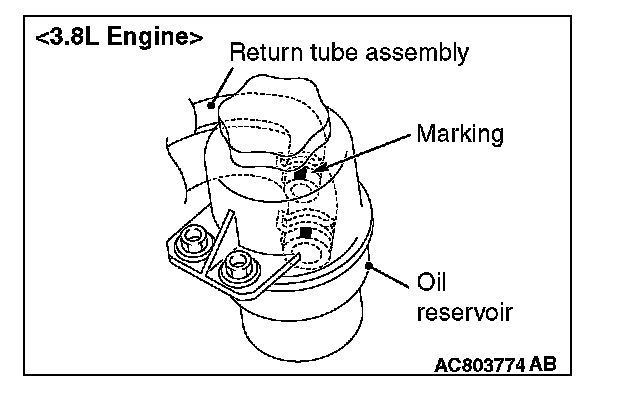 <3.8L Engine>

Return tube assembly

Marking

Oil reservoir

AC803774 AB