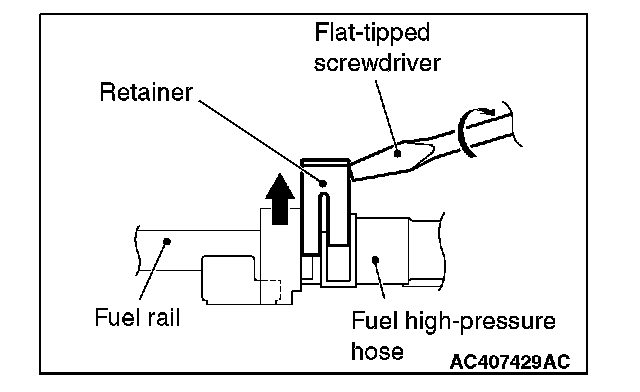 Flat-tipped screwdriver

Retainer

Fuel rail

Fuel high-pressure hose

AC407429AC