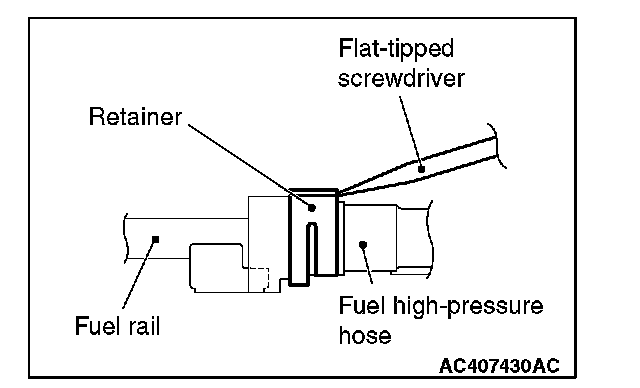 Flat-tipped screwdriver

Retainer

Fuel rail

Fuel high-pressure hose

AC407430AC