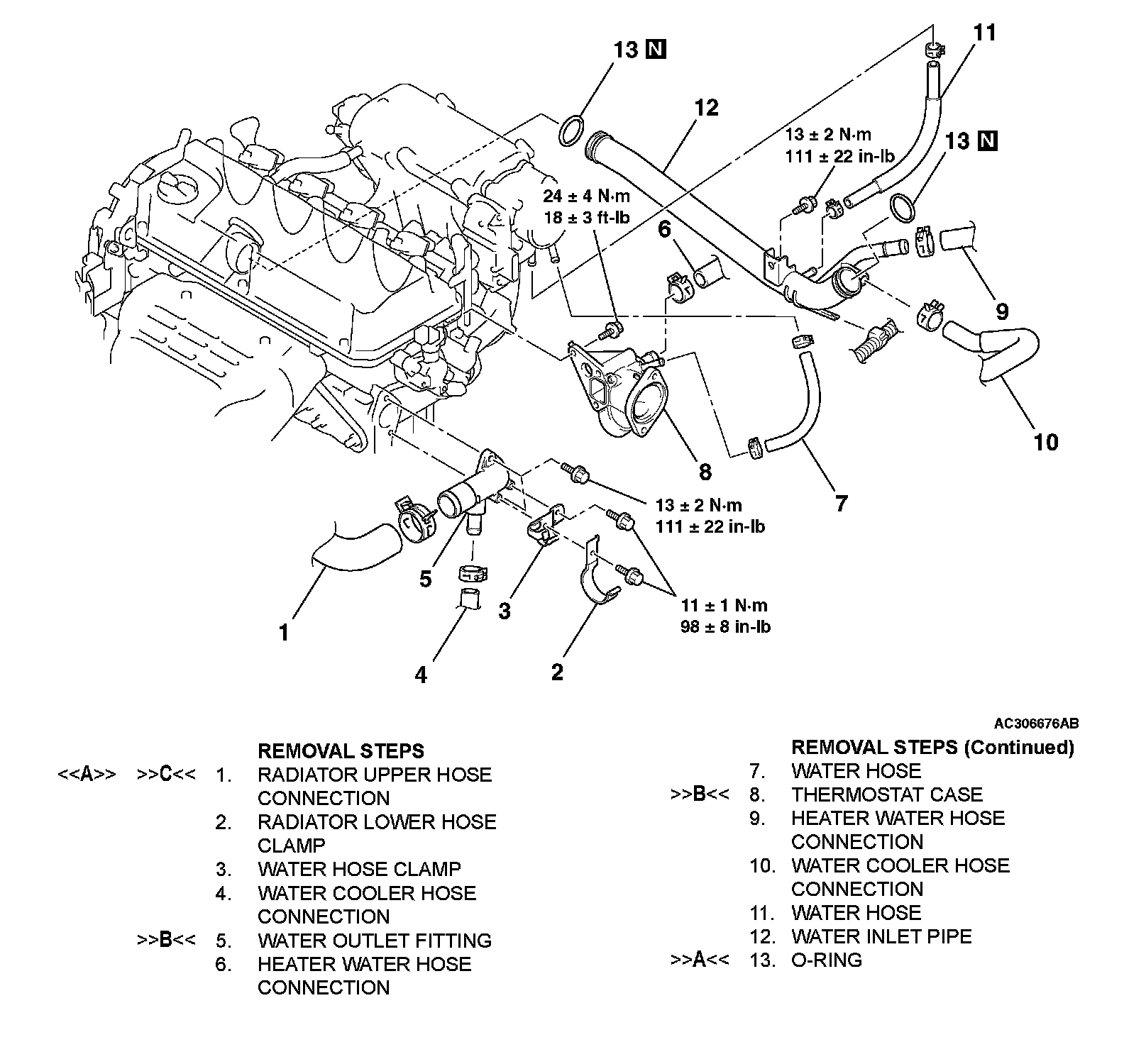 13 N

11

12

13 ± 2 N·m
111 ± 22 in-lb

13 N

24 ± 4 N·m
18 ± 3 ft-lb

6

9

10

8

7

13 ± 2 N·m
111 ± 22 in-lb

5

3

11 ± 1 N·m
98 ± 8 in-lb

1

4

2

AC306676AB

REMOVAL STEPS

<<A>> >>C<< 1. RADIATOR UPPER HOSE CONNECTION

2. RADIATOR LOWER HOSE CLAMP

3. WATER HOSE CLAMP

4. WATER COOLER HOSE CONNECTION

>>B<< 5. WATER OUTLET FITTING

6. HEATER WATER HOSE CONNECTION

REMOVAL STEPS (Continued)

7. WATER HOSE

>>B<< 8. THERMOSTAT CASE

9. HEATER WATER HOSE CONNECTION

10. WATER COOLER HOSE CONNECTION

11. WATER HOSE

12. WATER INLET PIPE

>>A<< 13. O-RING