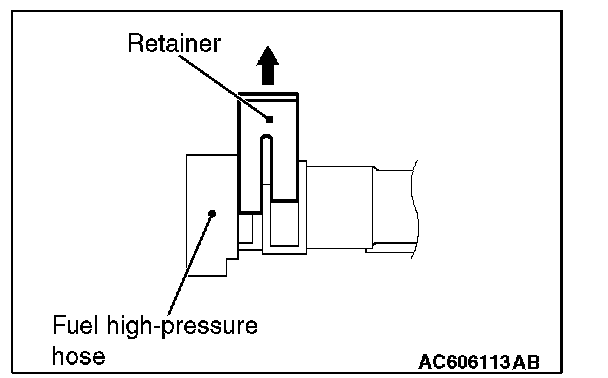 Retainer

Fuel high-pressure hose

AC606113AB