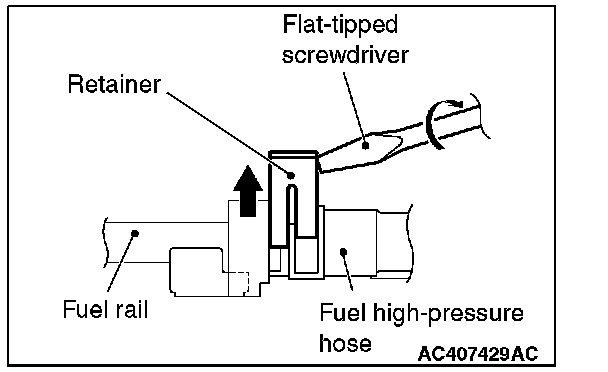 Flat-tipped screwdriver

Retainer

Fuel rail

Fuel high-pressure hose

AC407429AC