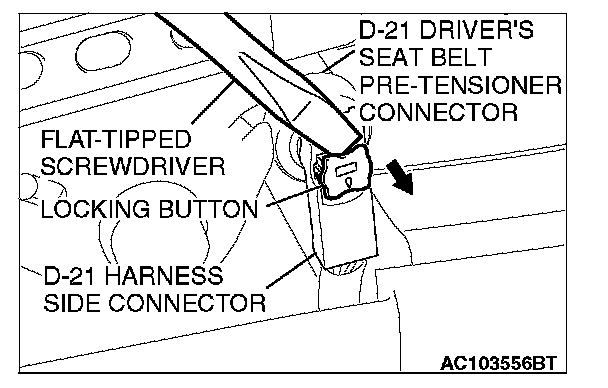 D-21 DRIVER'S SEAT BELT PRE-TENSIONER CONNECTOR

FLAT-TIPPED SCREWDRIVER

LOCKING BUTTON

D-21 HARNESS SIDE CONNECTOR

AC103556BT