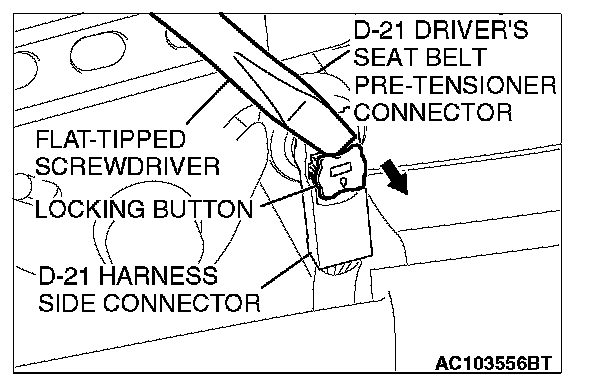 D-21 DRIVER'S SEAT BELT PRE-TENSIONER CONNECTOR

FLAT-TIPPED SCREWDRIVER

LOCKING BUTTON

D-21 HARNESS SIDE CONNECTOR

AC103556BT