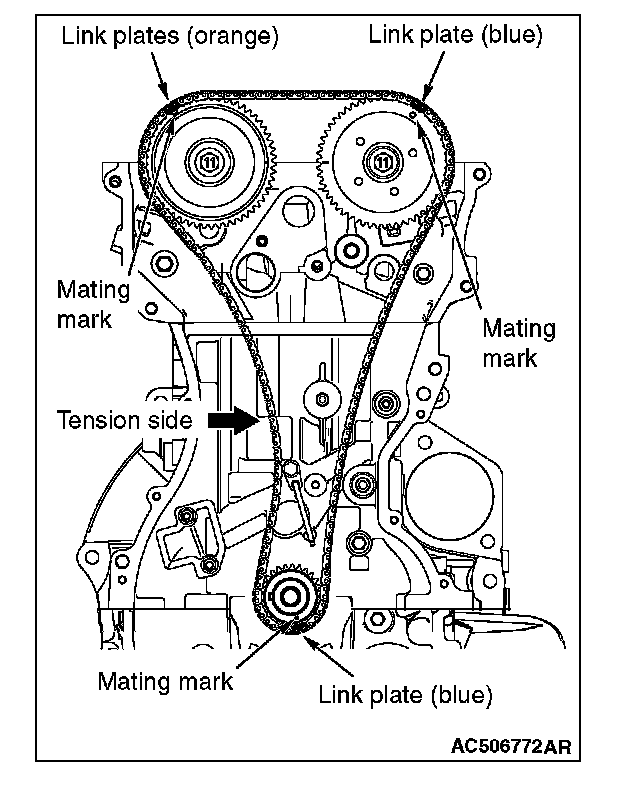 Link plates (orange)
Link plate (blue)
11
11
Mating mark
Mating mark
Tension side
Mating mark
Link plate (blue)
AC506772AR