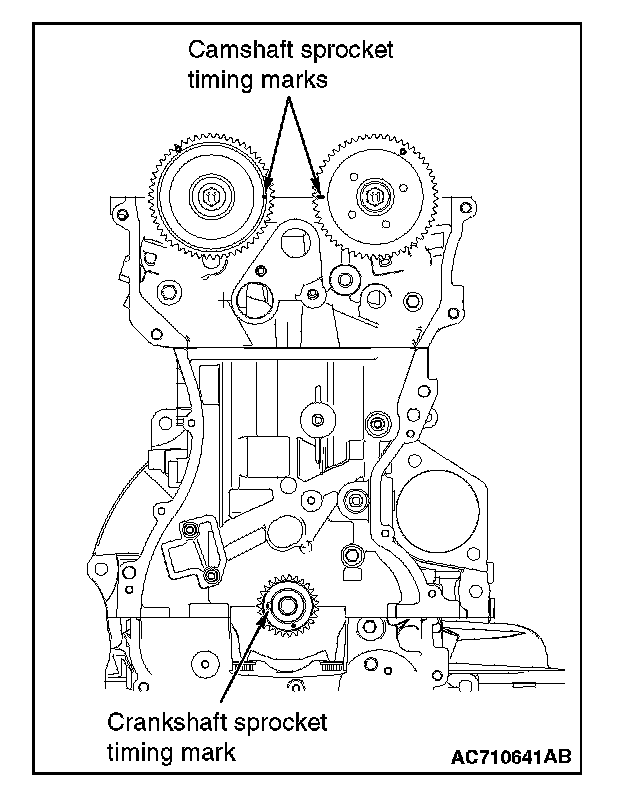 Camshaft sprocket timing marks

Crankshaft sprocket timing mark

AC710641AB