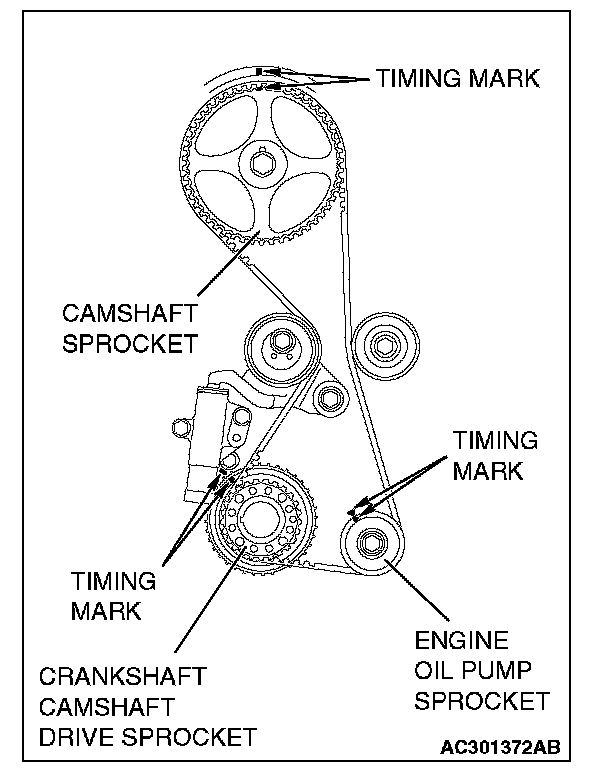 TIMING MARK

CAMSHAFT SPROCKET

TIMING MARK

TIMING MARK

CRANKSHAFT CAMSHAFT DRIVE SPROCKET

ENGINE OIL PUMP SPROCKET

AC301372AB