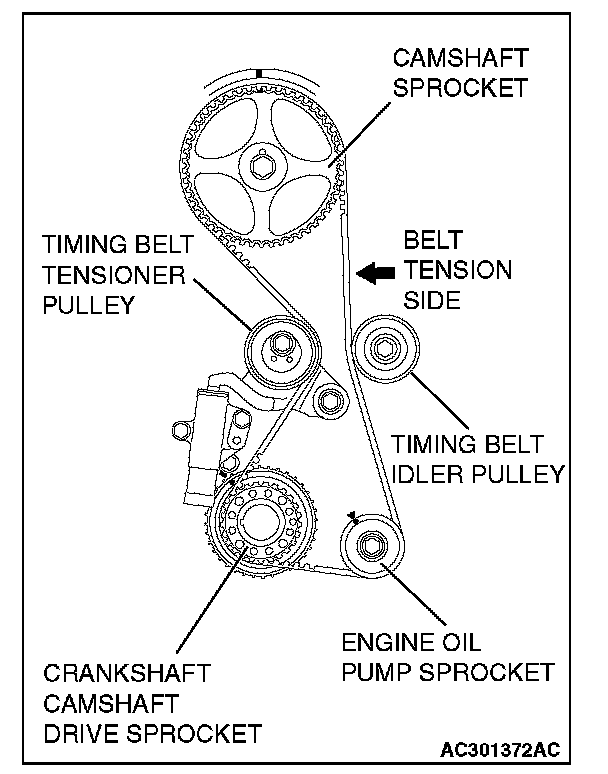 CAMSHAFT SPROCKET

TIMING BELT TENSIONER PULLEY

BELT TENSION SIDE

TIMING BELT IDLER PULLEY

ENGINE OIL PUMP SPROCKET

CRANKSHAFT CAMSHAFT DRIVE SPROCKET

AC301372AC