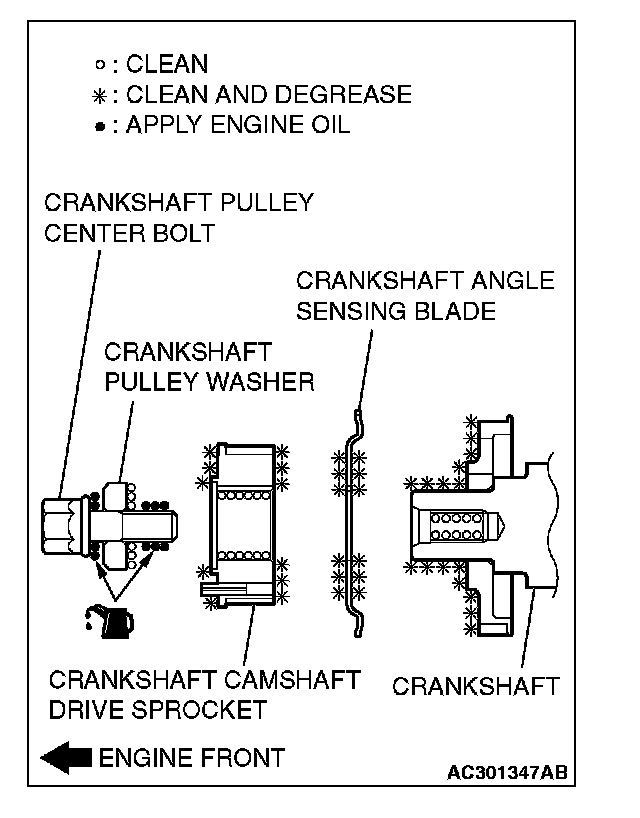 ○ : CLEAN
✳ : CLEAN AND DEGREASE
● : APPLY ENGINE OIL

CRANKSHAFT PULLEY CENTER BOLT

CRANKSHAFT ANGLE SENSING BLADE

CRANKSHAFT PULLEY WASHER

CRANKSHAFT CAMSHAFT DRIVE SPROCKET

CRANKSHAFT

ENGINE FRONT

AC301347AB