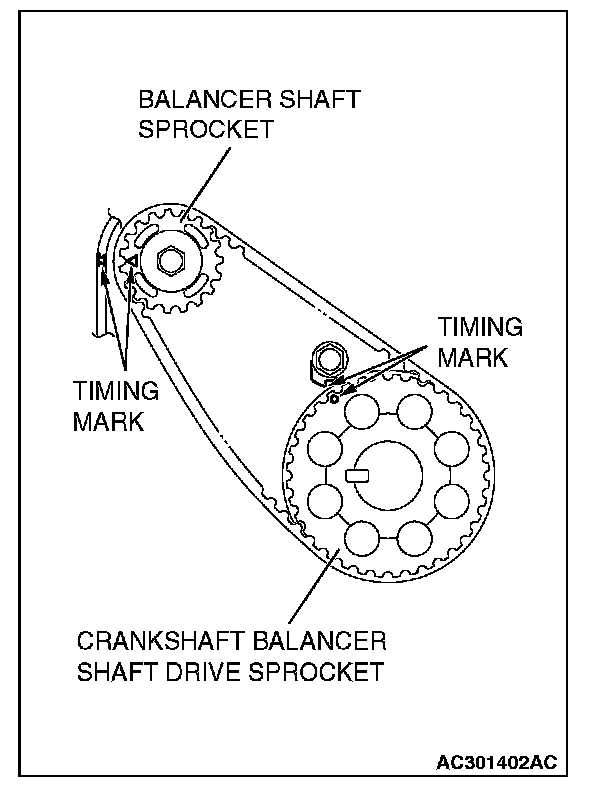 BALANCER SHAFT SPROCKET

TIMING MARK

TIMING MARK

CRANKSHAFT BALANCER SHAFT DRIVE SPROCKET

AC301402AC