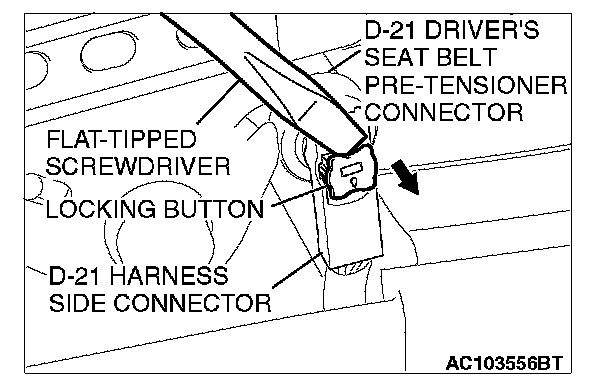 D-21 DRIVER'S SEAT BELT PRE-TENSIONER CONNECTOR

FLAT-TIPPED SCREWDRIVER

LOCKING BUTTON

D-21 HARNESS SIDE CONNECTOR

AC103556BT