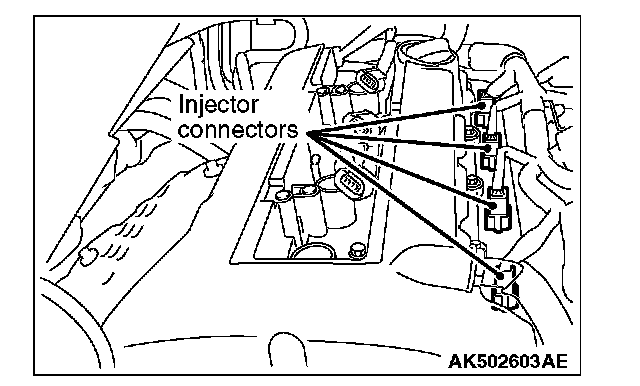 Injector connectors

AK502603AE