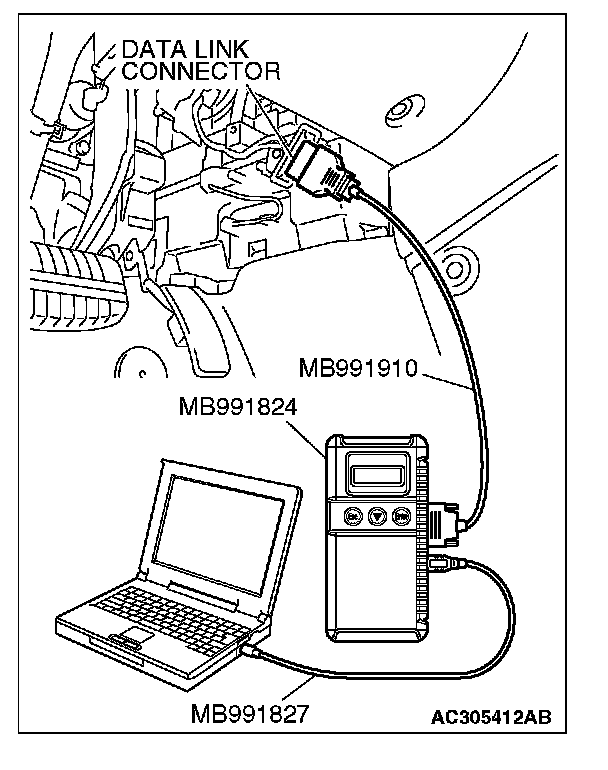 DATA LINK CONNECTOR

MB991910

MB991824

MB991827

AC305412AB