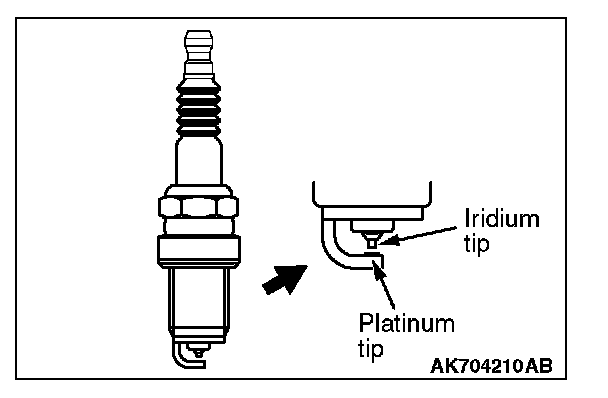 Iridium tip

Platinum tip

AK704210AB