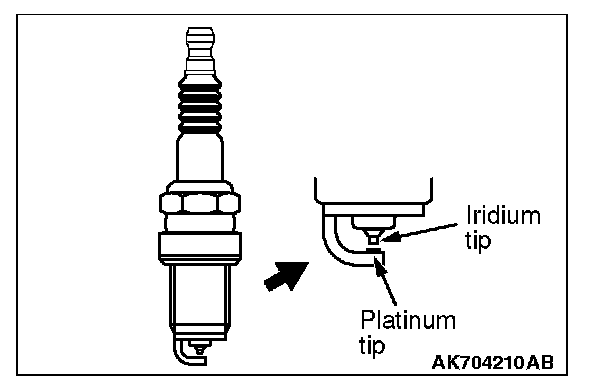 Iridium tip

Platinum tip

AK704210AB