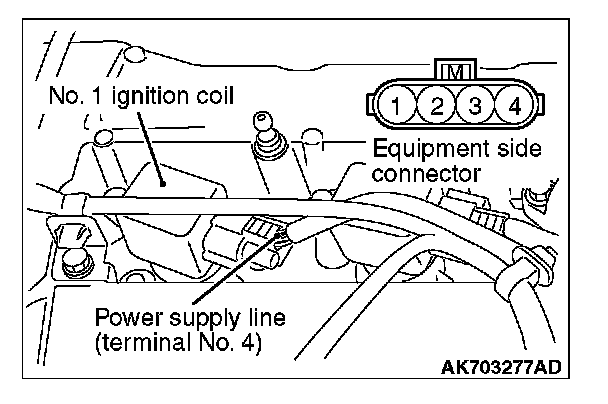 No. 1 ignition coil

M

1 2 3 4

Equipment side connector

Power supply line (terminal No. 4)

AK703277AD