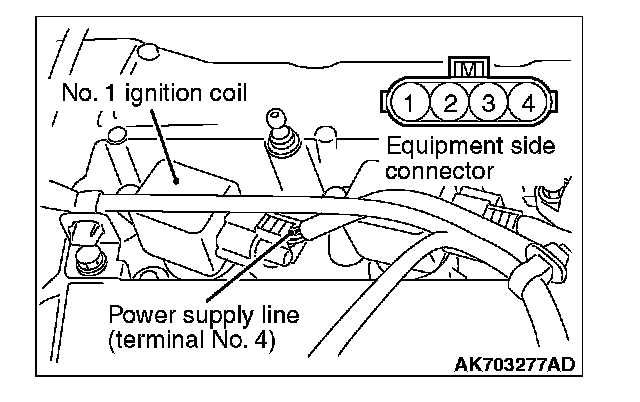 No. 1 ignition coil

M

1 2 3 4

Equipment side connector

Power supply line (terminal No. 4)

AK703277AD