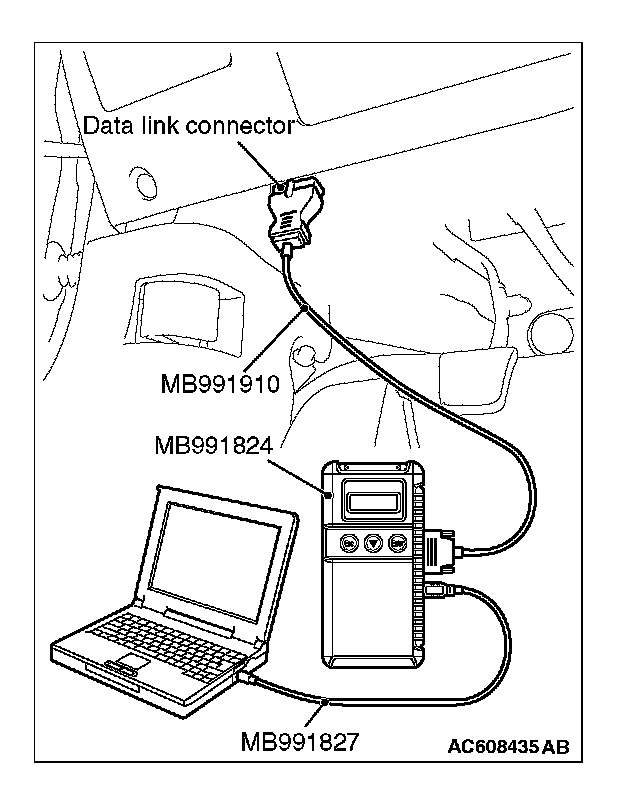 Data link connector

MB991910

MB991824

MB991827

AC608435AB