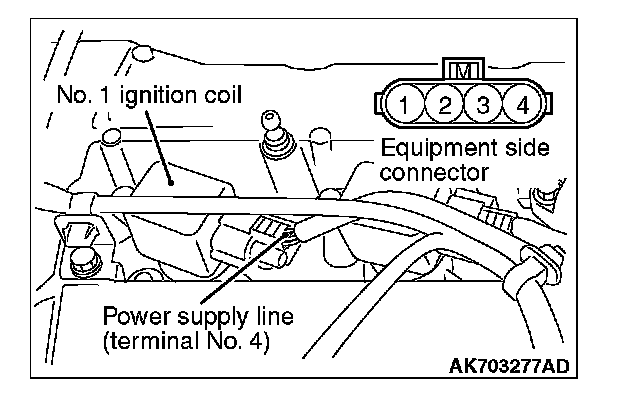 No. 1 ignition coil

M

1 2 3 4

Equipment side connector

Power supply line (terminal No. 4)

AK703277AD