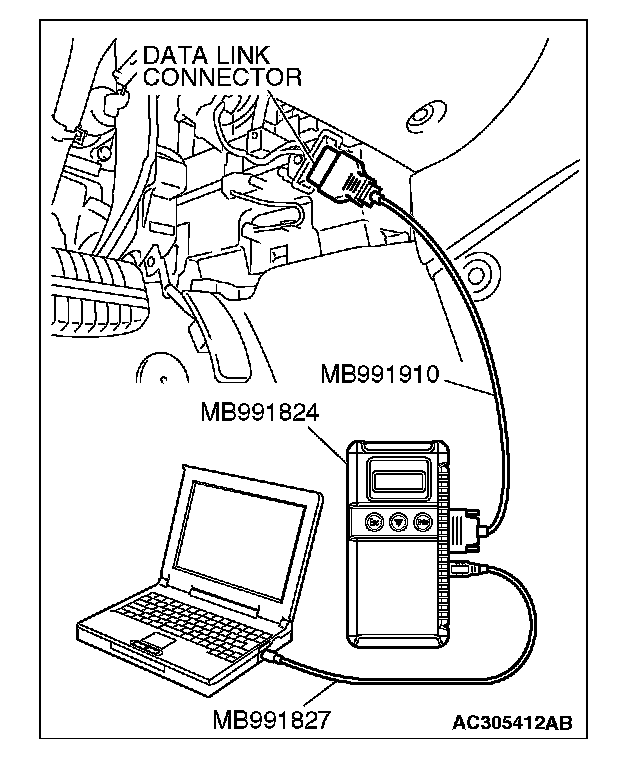 DATA LINK CONNECTOR

MB991910

MB991824

MB991827

AC305412AB