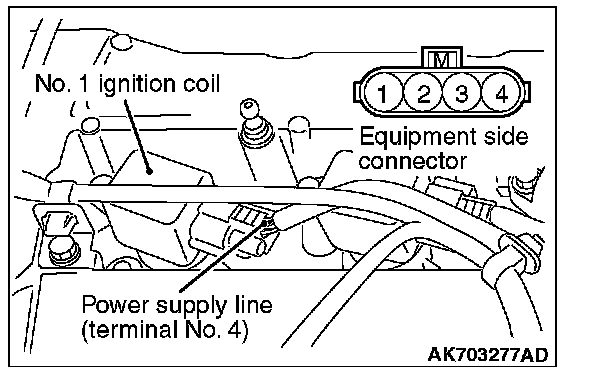 No. 1 ignition coil

M

1 2 3 4

Equipment side connector

Power supply line (terminal No. 4)

AK703277AD