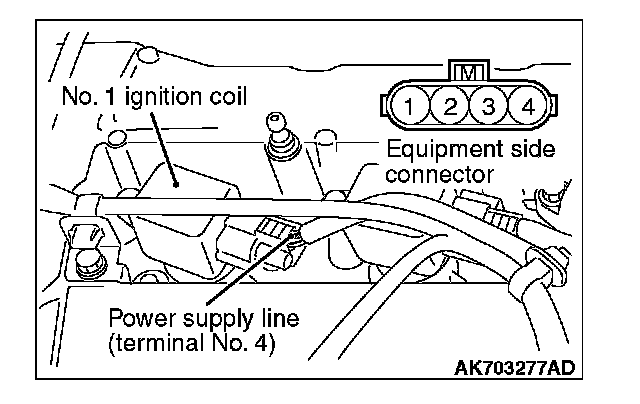 No. 1 ignition coil

M
1 2 3 4

Equipment side connector

Power supply line (terminal No. 4)

AK703277AD