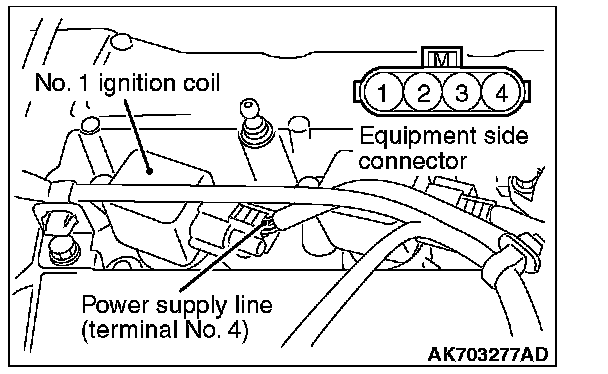 No. 1 ignition coil

M
1 2 3 4

Equipment side connector

Power supply line (terminal No. 4)

AK703277AD