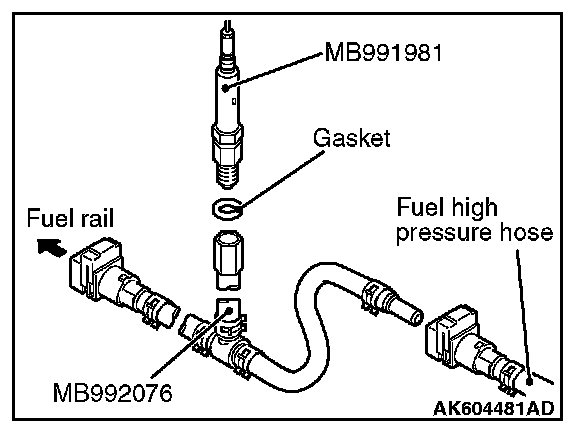 MB991981

Gasket

Fuel rail

Fuel high pressure hose

MB992076

AK604481AD