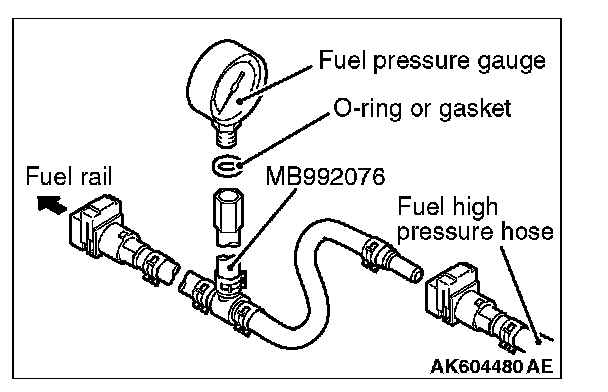 Fuel pressure gauge

O-ring or gasket

Fuel rail

MB992076

Fuel high pressure hose

AK604480 AE