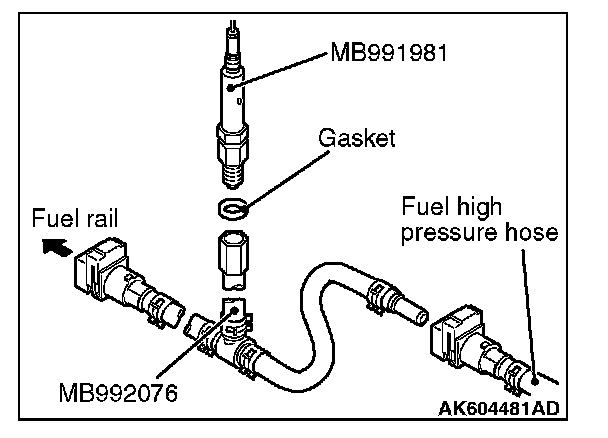 MB991981

Gasket

Fuel rail

Fuel high pressure hose

MB992076

AK604481AD