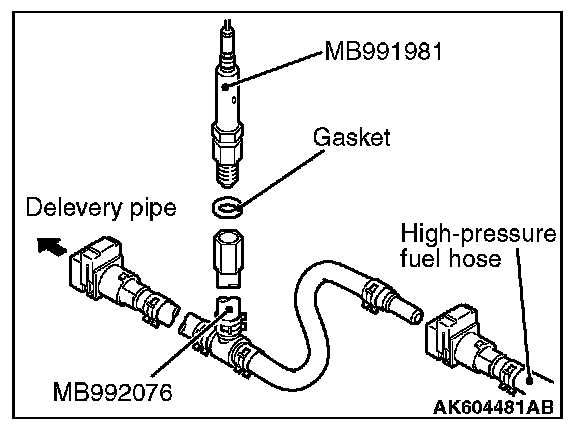 MB991981

Gasket

Delevery pipe

High-pressure fuel hose

MB992076

AK604481AB