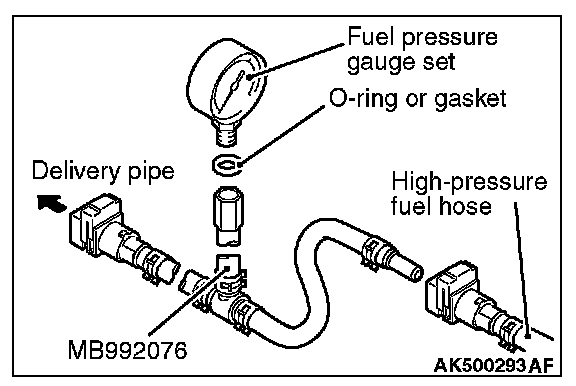 Fuel pressure gauge set

O-ring or gasket

Delivery pipe

High-pressure fuel hose

MB992076

AK500293AF