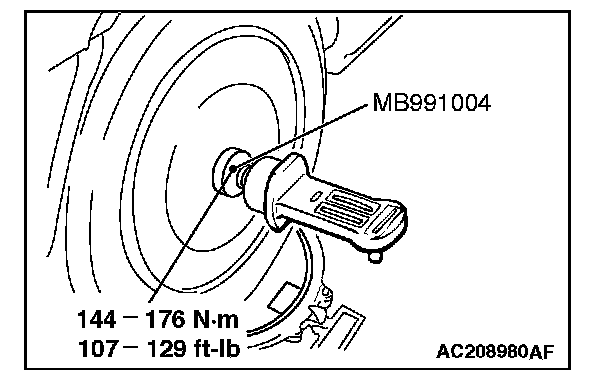 MB991004

144 – 176 N·m
107 – 129 ft-lb

AC208980AF