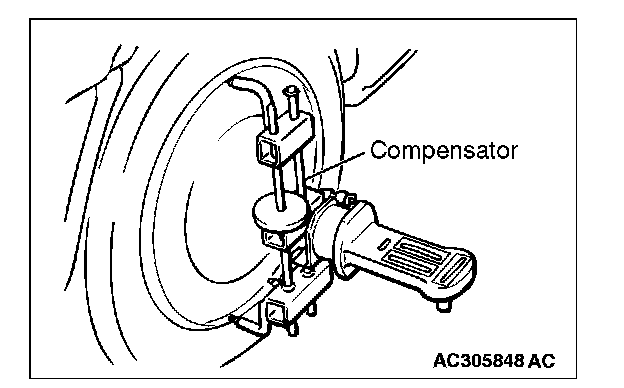 Compensator

AC305848 AC