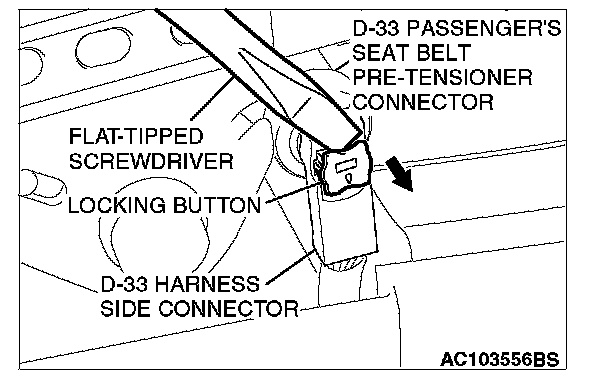 D-33 PASSENGER'S SEAT BELT PRE-TENSIONER CONNECTOR

FLAT-TIPPED SCREWDRIVER

LOCKING BUTTON

D-33 HARNESS SIDE CONNECTOR

AC103556BS