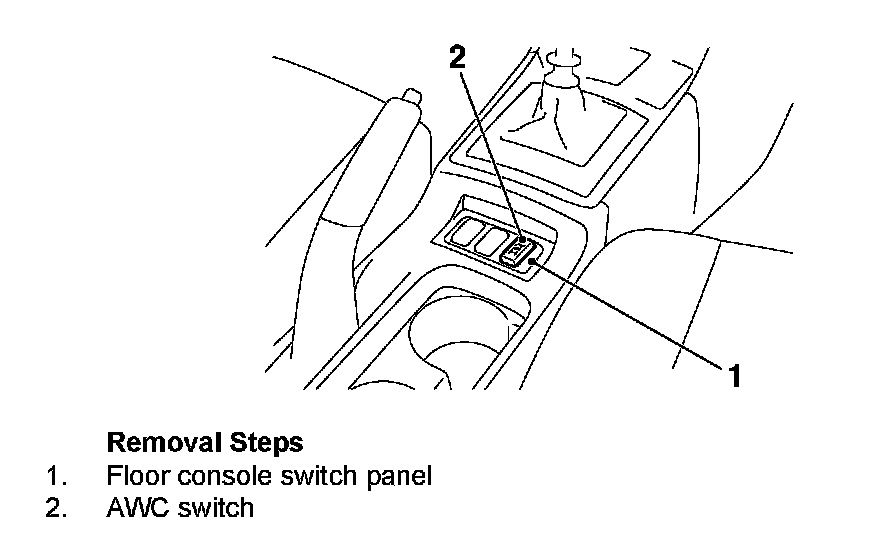 2

1

Removal Steps
1. Floor console switch panel
2. AWC switch