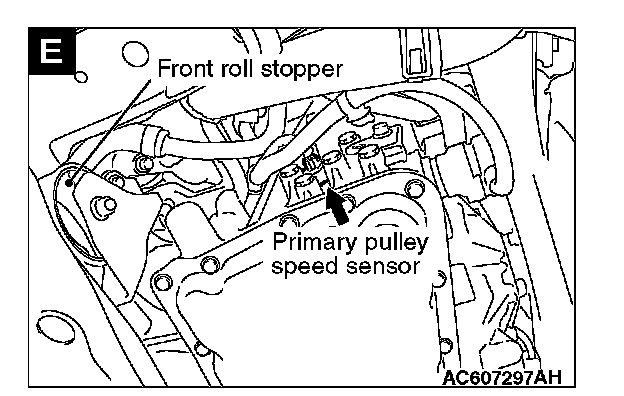 E
Front roll stopper
Primary pulley speed sensor
AC607297AH